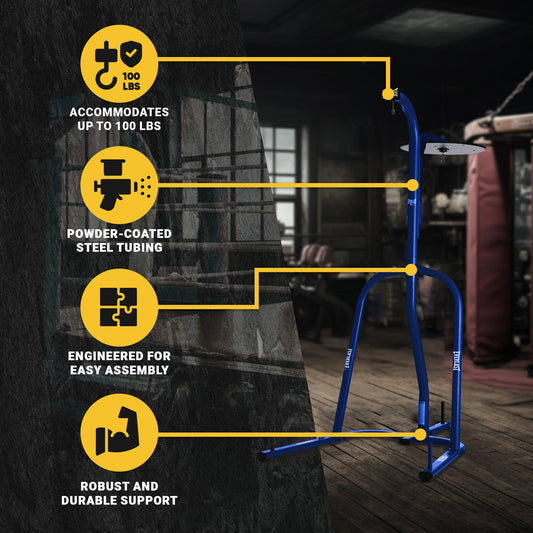 100 LBS

ACCOMMODATES UP TO 100 LBS

POWDER-COATED STEEL TUBING

ENGINEERED FOR EASY ASSEMBLY

ROBUST AND DURABLE SUPPORT

EVERLAST

EVERLAST