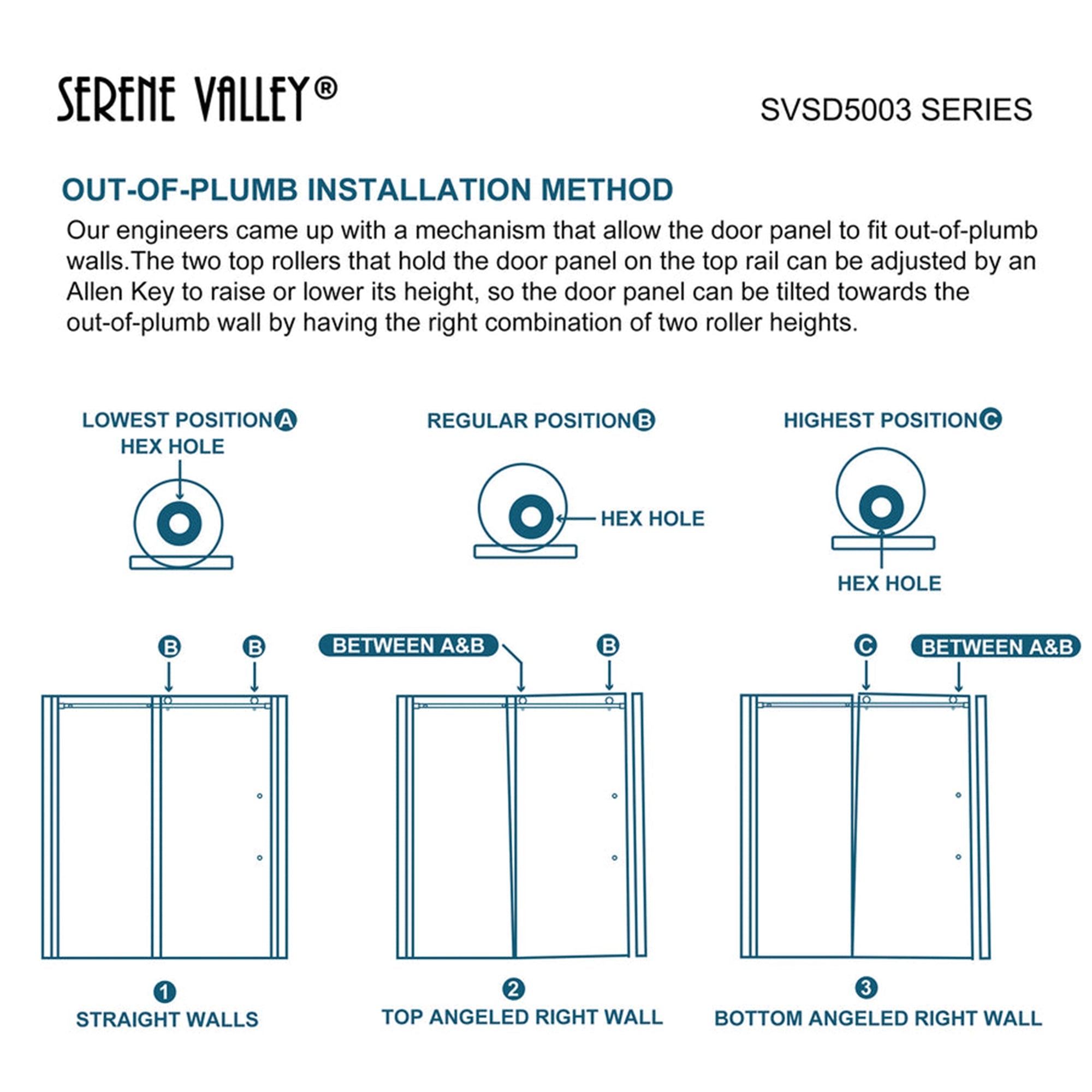 SERENE VALLEY®

SVSD5003 SERIES

OUT-OF-PLUMB INSTALLATION METHOD

Our engineers came up with a mechanism that allow the door panel to fit out-of-plumb walls.The two top rollers that hold the door panel on the top rail can be adjusted by an Allen Key to raise or lower its height, so the door panel can be tilted towards the out-of-plumb wall by having the right combination of two roller heights.

LOWEST POSITION A
HEX HOLE

REGULAR POSITION B
HEX HOLE

HIGHEST POSITION C
HEX HOLE

B B

BETWEEN A&B B

C BETWEEN A&B

1
STRAIGHT WALLS

2
TOP ANGELED RIGHT WALL

3
BOTTOM ANGELED RIGHT WALL