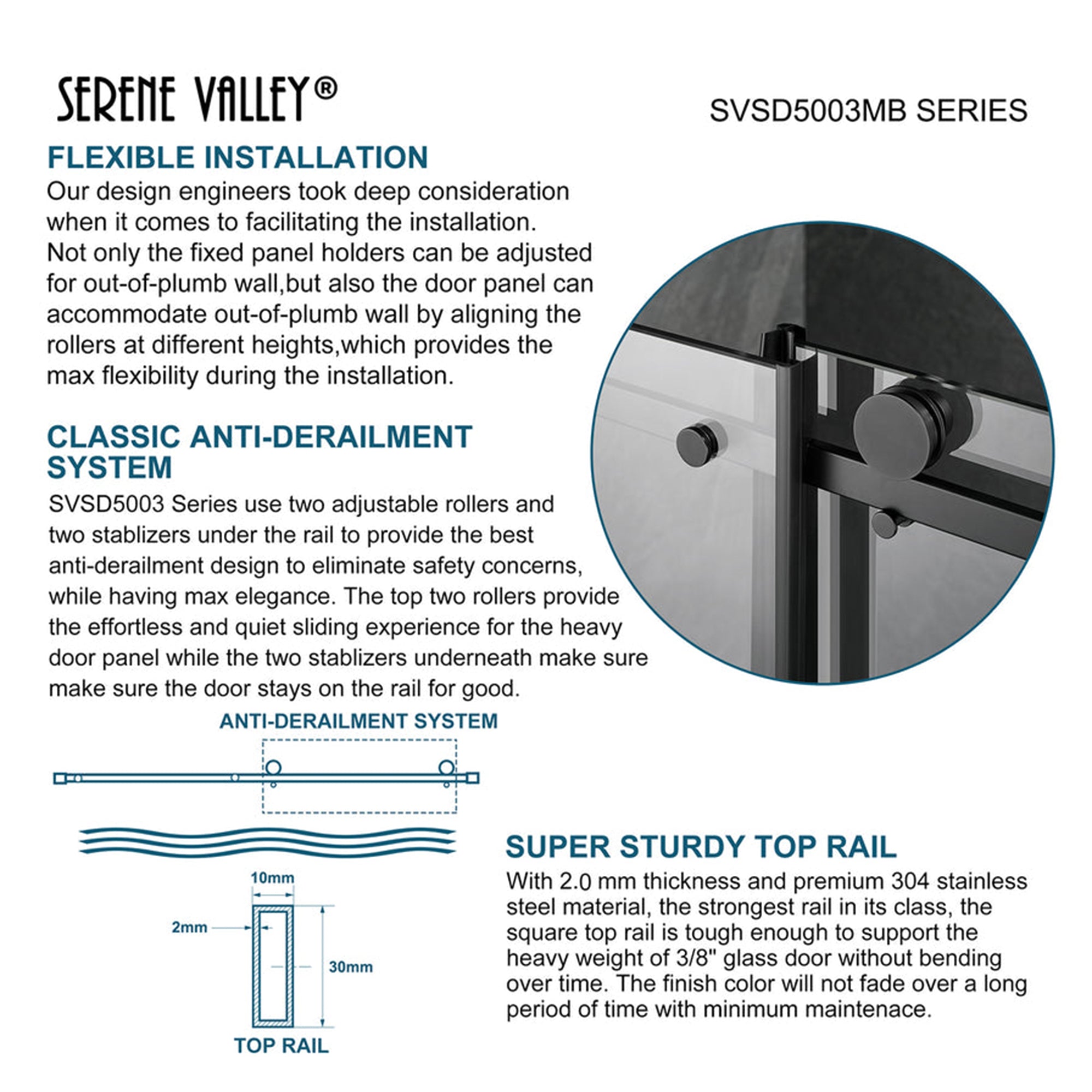 SERENE VALLEY®

SVSD5003MB SERIES

FLEXIBLE INSTALLATION

Our design engineers took deep consideration when it comes to facilitating the installation. Not only the fixed panel holders can be adjusted for out-of-plumb wall,but also the door panel can accommodate out-of-plumb wall by aligning the rollers at different heights,which provides the max flexibility during the installation.

CLASSIC ANTI-DERAILMENT SYSTEM

SVSD5003 Series use two adjustable rollers and two stablizers under the rail to provide the best anti-derailment design to eliminate safety concerns, while having max elegance. The top two rollers provide the effortless and quiet sliding experience for the heavy door panel while the two stablizers underneath make sure make sure the door stays on the rail for good.

ANTI-DERAILMENT SYSTEM

10mm

2mm

30mm

TOP RAIL

SUPER STURDY TOP RAIL

With 2.0 mm thickness and premium 304 stainless steel material, the strongest rail in its class, the square top rail is tough enough to support the heavy weight of 3/8" glass door without bending over time. The finish color will not fade over a long period of time with minimum maintenace.