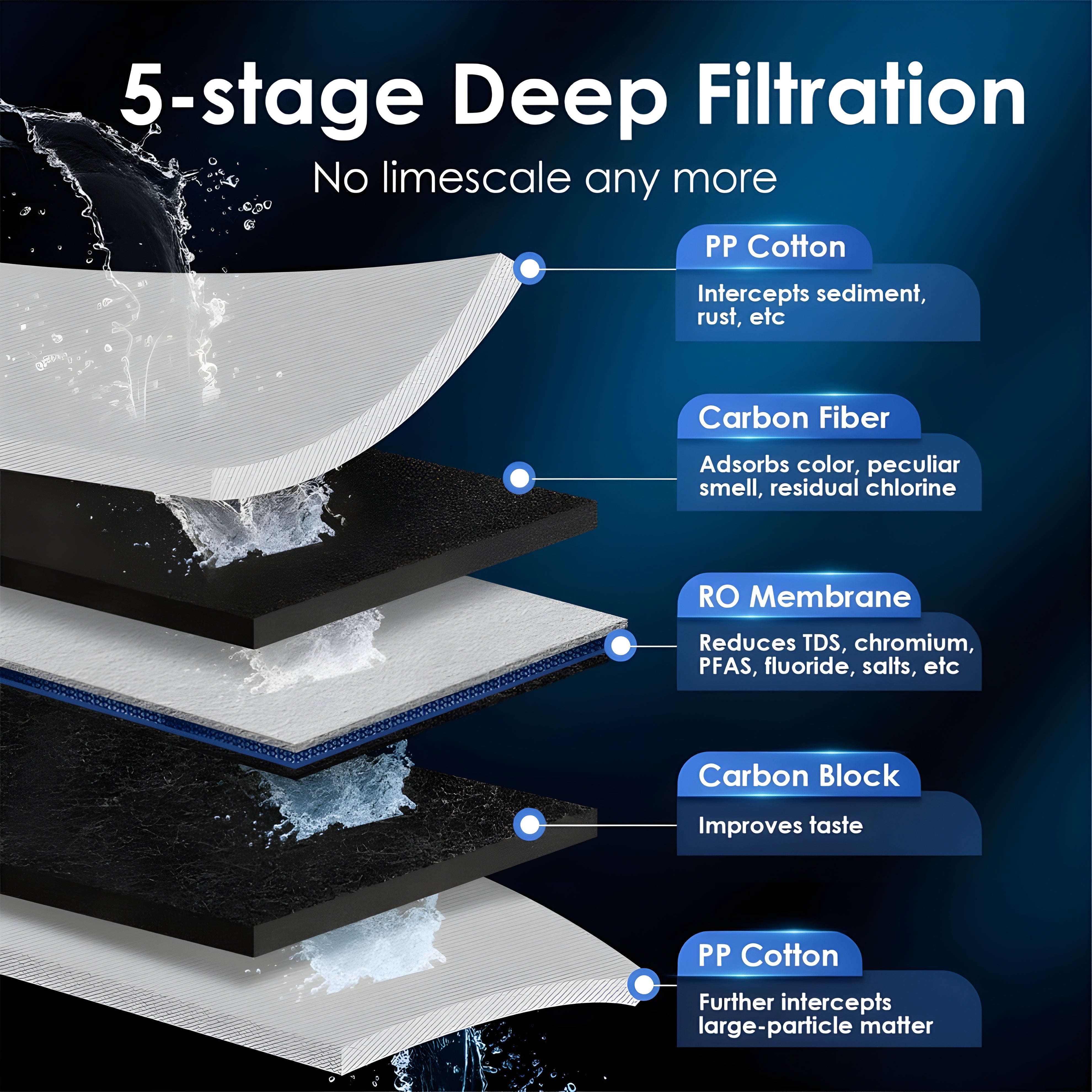 5-stage Deep Filtration

No limescale any more

PP Cotton

Intercepts sediment, rust, etc

Carbon Fiber

Adsorbs color, peculiar smell, residual chlorine

RO Membrane

Reduces TDS, chromium, PFAS, fluoride, salts, etc

Carbon Block

Improves taste

PP Cotton

Further intercepts large-particle matter