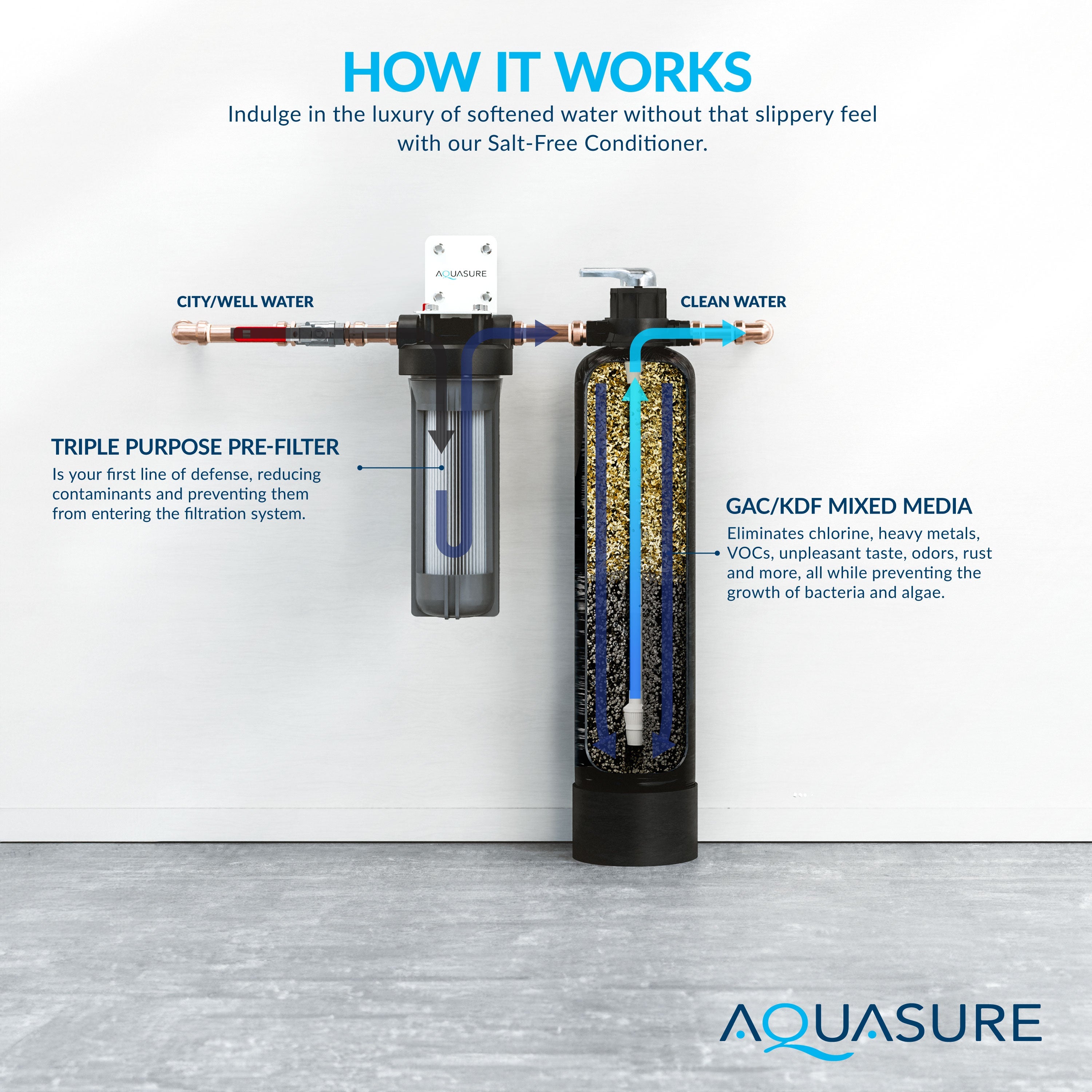 HOW IT WORKS

Indulge in the luxury of softened water without that slippery feel with our Salt-Free Conditioner.

AQUASURE

CITY/WELL WATER

CLEAN WATER

TRIPLE PURPOSE PRE-FILTER

Is your first line of defense, reducing contaminants and preventing them from entering the filtration system.

GAC/KDF MIXED MEDIA

Eliminates chlorine, heavy metals, VOCs, unpleasant taste, odors, rust and more, all while preventing the growth of bacteria and algae.

AQUASURE