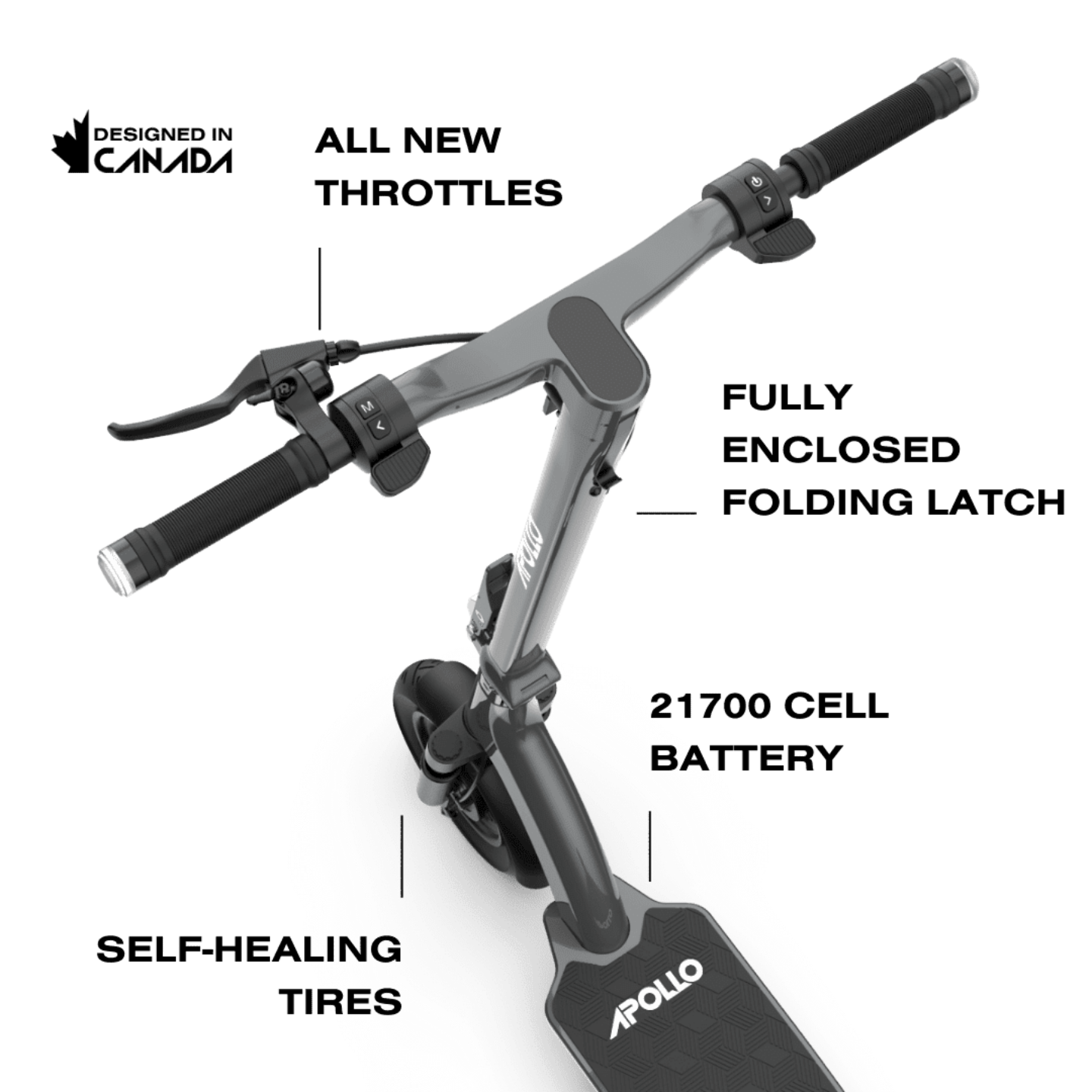 DESIGNED IN CANADA

ALL NEW THROTTLES

M

FULLY ENCLOSED FOLDING LATCH

APOLLO

21700 CELL BATTERY

SELF-HEALING TIRES

APOLLO