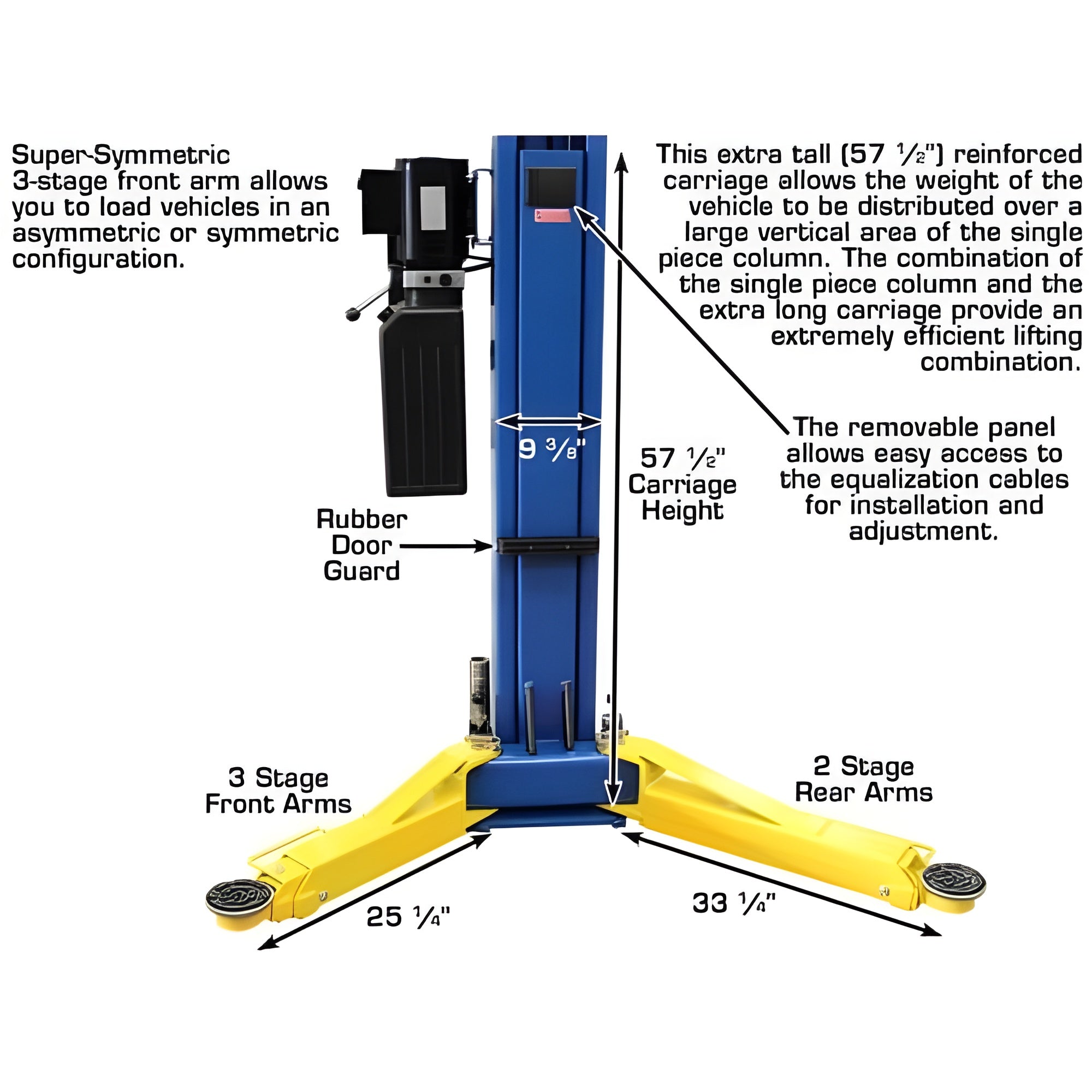 Super-Symmetric 3-stage front arm allows you to load vehicles in an asymmetric or symmetric configuration.

This extra tall (57 ½") reinforced carriage allows the weight of the vehicle to be distributed over a large vertical area of the single piece column. The combination of the single piece column and the extra long carriage provide an extremely efficient lifting combination.

9 ⅜"

57 ½" Carriage Height

The removable panel allows easy access to the equalization cables for installation and adjustment.

Rubber Door Guard

3 Stage Front Arms

2 Stage Rear Arms

25 ¼"

33 ¼"