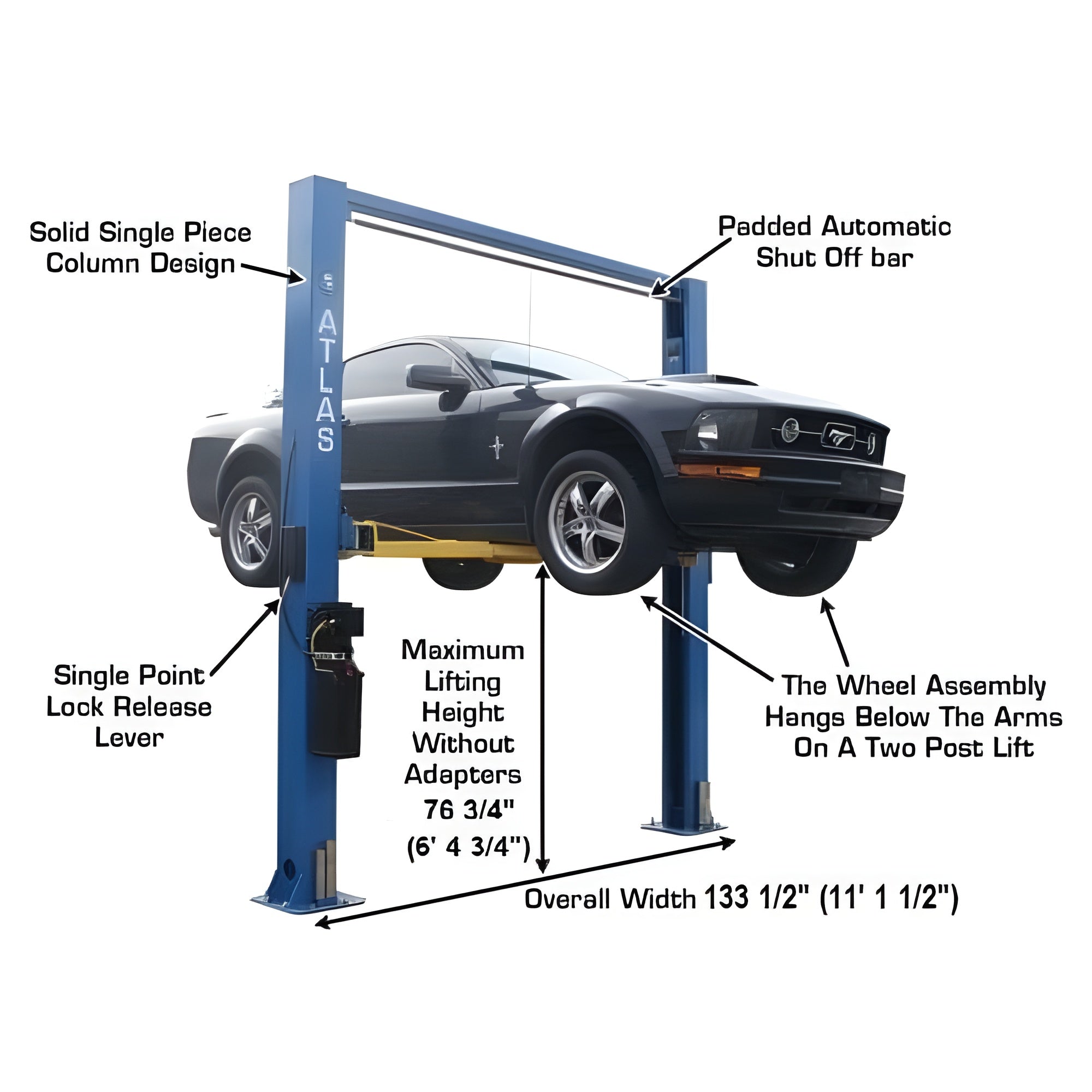 Solid Single Piece Column Design

Padded Automatic Shut Off bar

ATLAS

Single Point Lock Release Lever

Maximum Lifting Height Without Adapters 76 3/4" (6' 4 3/4")

The Wheel Assembly Hangs Below The Arms On A Two Post Lift

Overall Width 133 1/2" (11' 1 1/2")