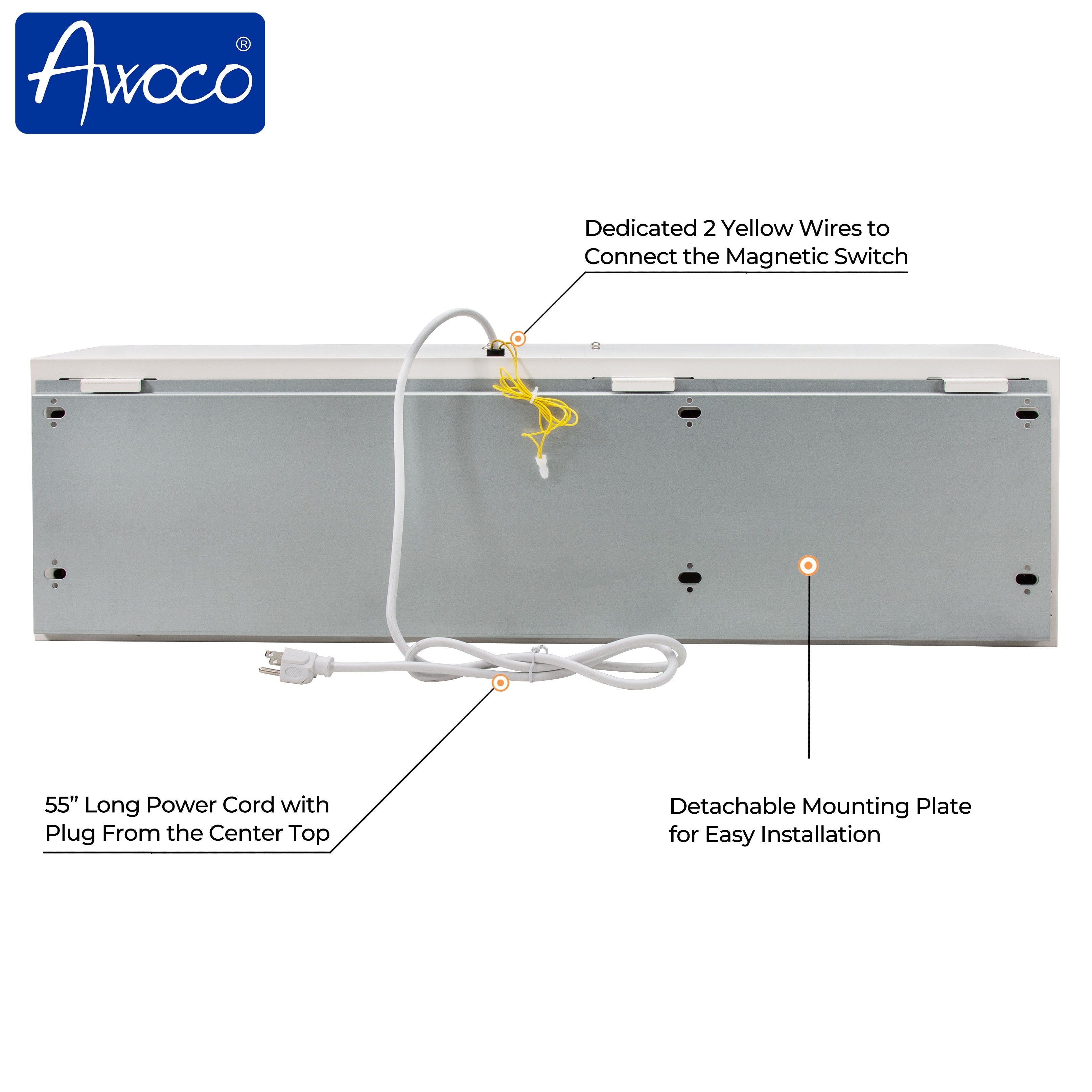 Awoco®

Dedicated 2 Yellow Wires to Connect the Magnetic Switch

55” Long Power Cord with Plug From the Center Top

Detachable Mounting Plate for Easy Installation