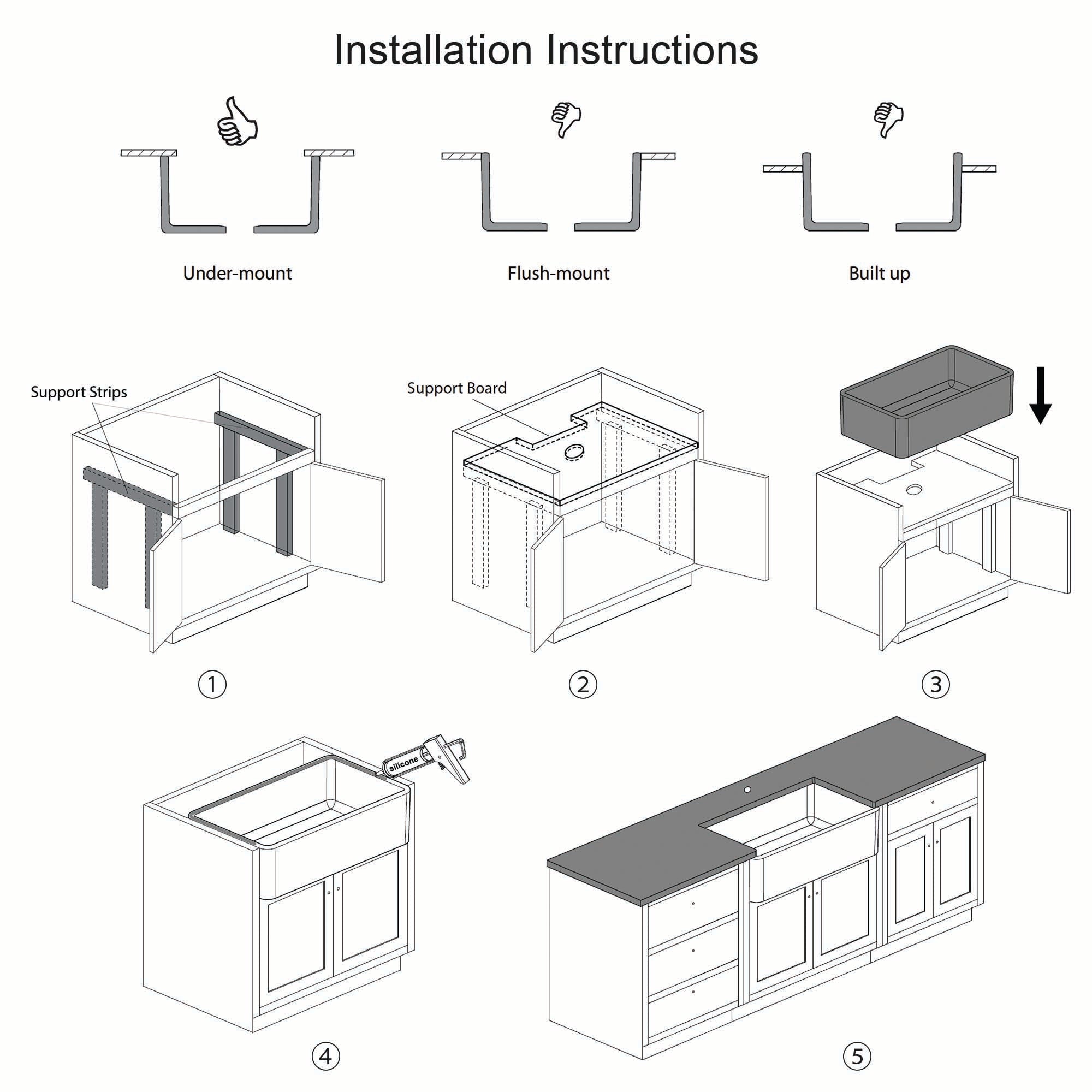 Installation Instructions

Under-mount

Flush-mount

Built up

Support Strips

Support Board

①

②

③

silicone

④

⑤