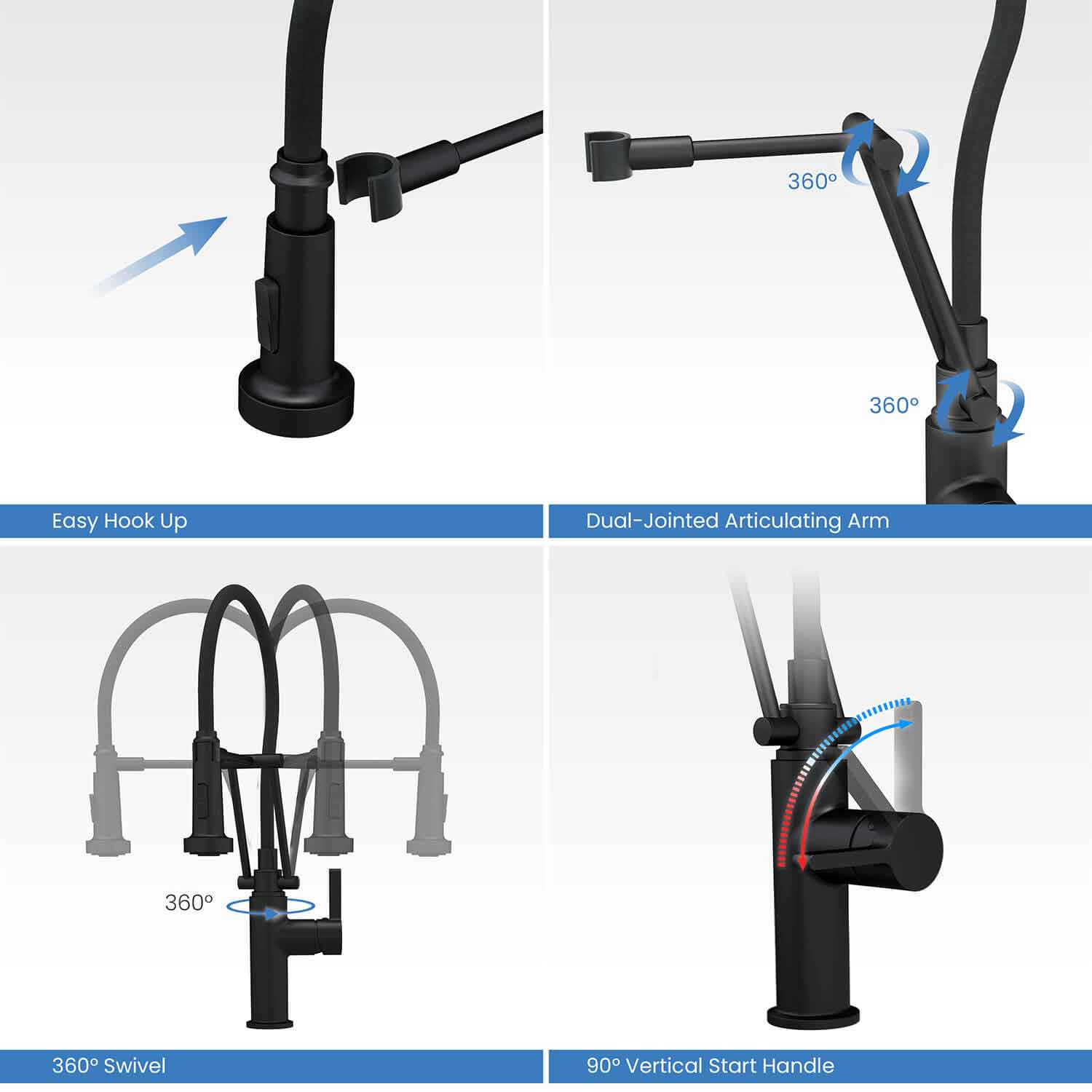 Easy Hook Up

360°

360°

Dual-Jointed Articulating Arm

360°

360° Swivel

90° Vertical Start Handle