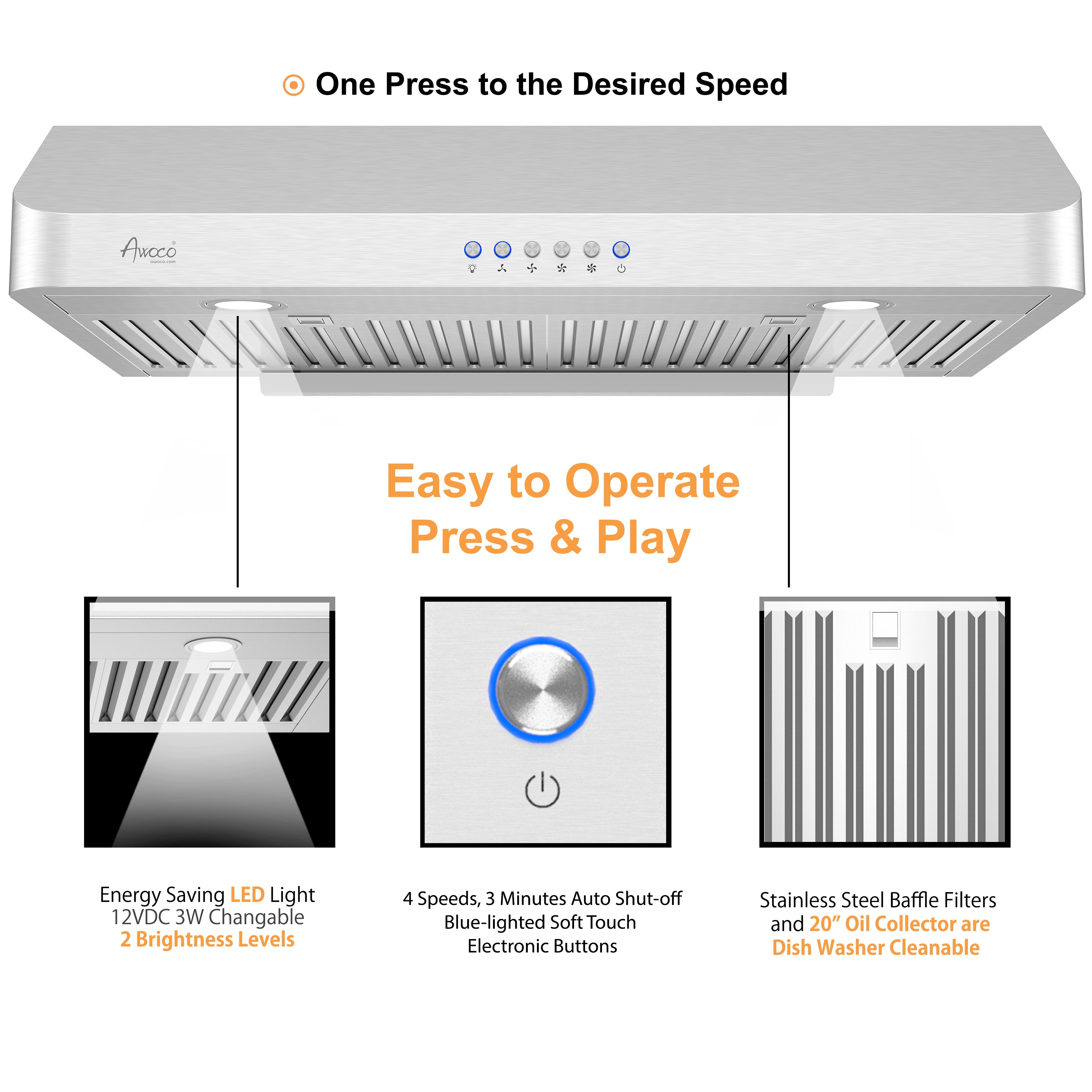 One Press to the Desired Speed

Awoco®
awoco.com

Easy to Operate
Press & Play

Energy Saving LED Light
12VDC 3W Changable
2 Brightness Levels

4 Speeds, 3 Minutes Auto Shut-off
Blue-lighted Soft Touch
Electronic Buttons

Stainless Steel Baffle Filters
and 20” Oil Collector are
Dish Washer Cleanable