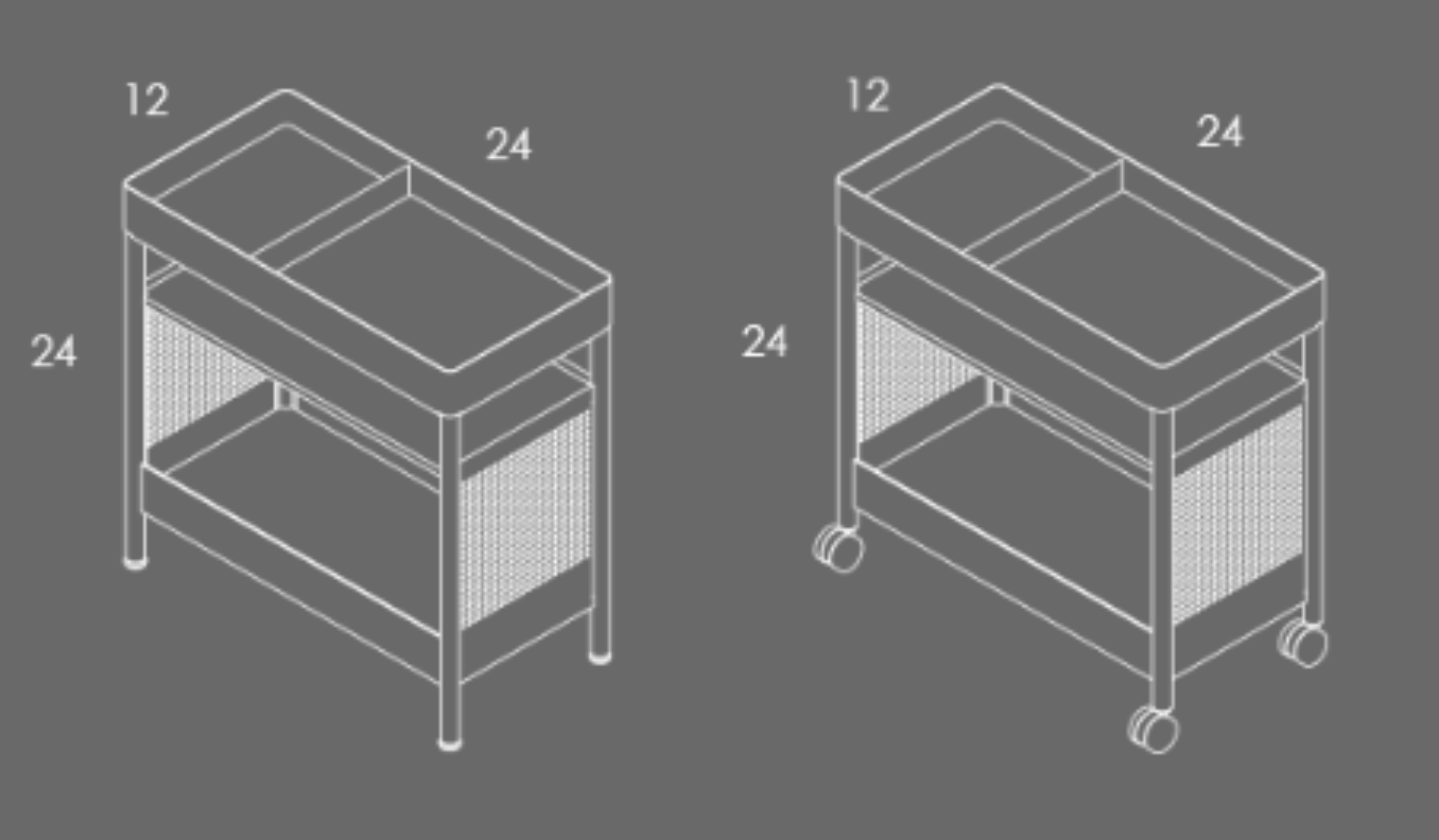 12
24
24

12
24
24