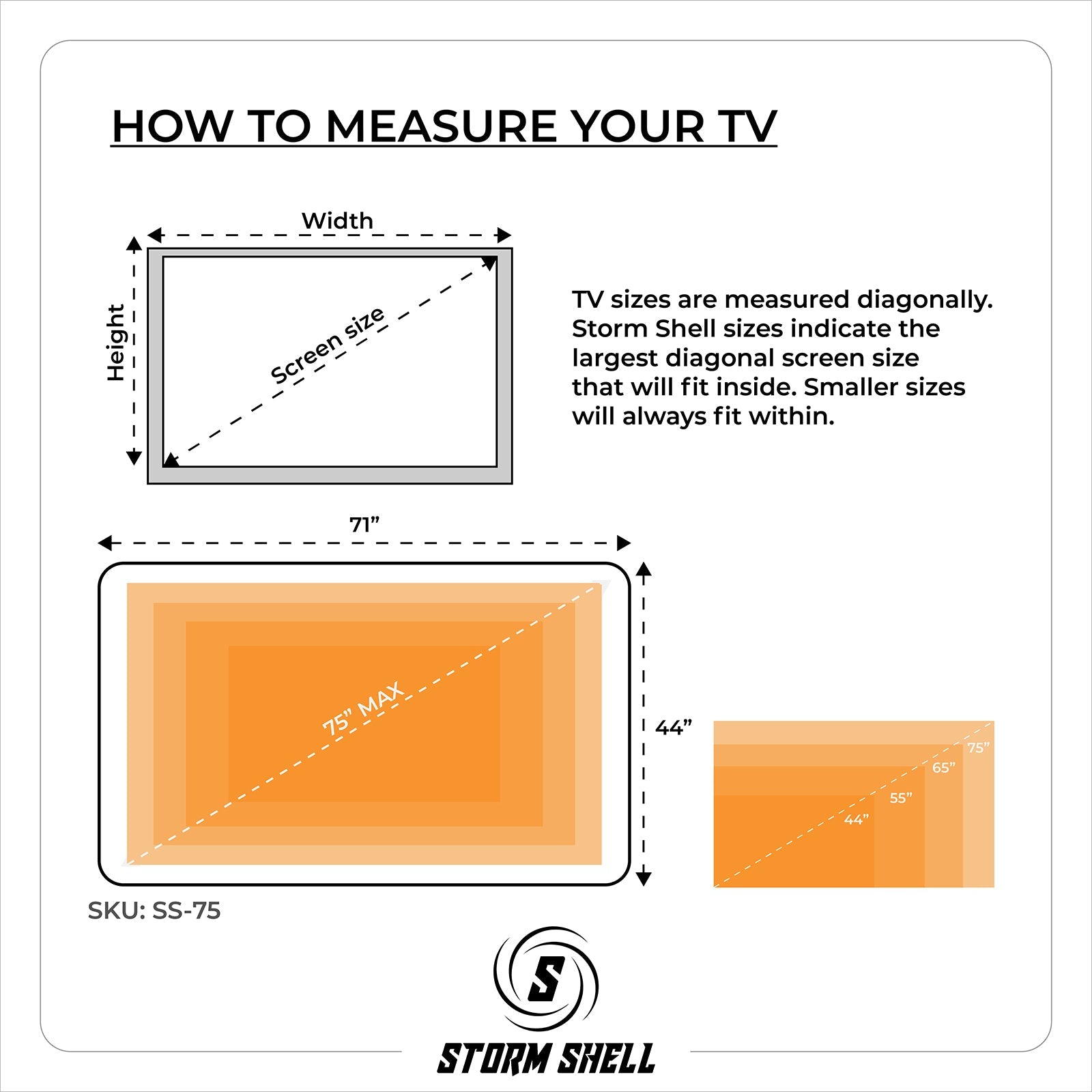 HOW TO MEASURE YOUR TV

Width

Height

Screen size

TV sizes are measured diagonally. Storm Shell sizes indicate the largest diagonal screen size that will fit inside. Smaller sizes will always fit within.

71”

75” MAX

44”

75”

65”

55”

44”

SKU: SS-75

S

STORM SHELL