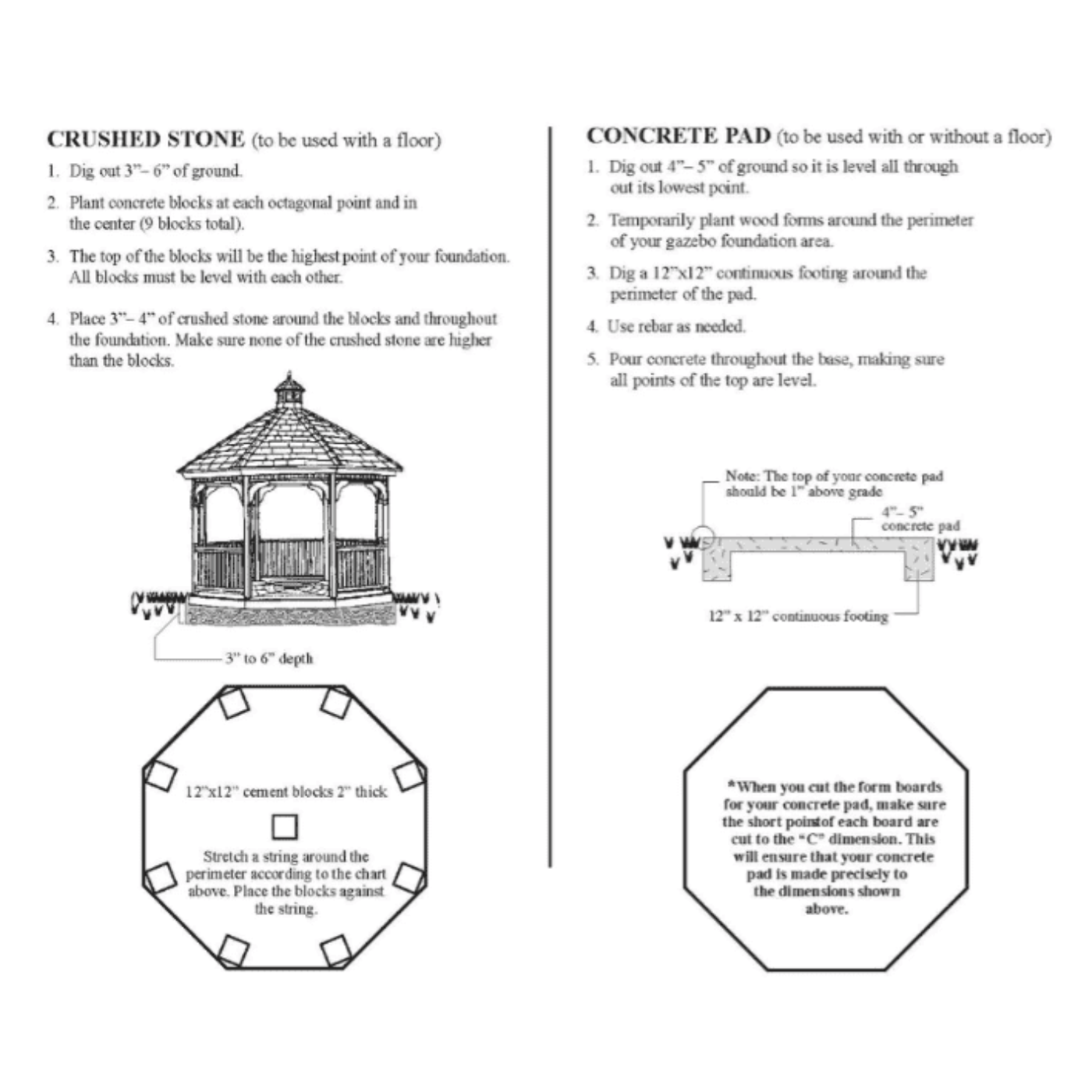 CRUSHED STONE (to be used with a floor)

1. Dig out 3"– 6" of ground.

2. Plant concrete blocks at each octagonal point and in the center (9 blocks total).

3. The top of the blocks will be the highest point of your foundation. All blocks must be level with each other.

4. Place 3"– 4" of crushed stone around the blocks and throughout the foundation. Make sure none of the crushed stone are higher than the blocks.

3" to 6" depth

12"x12" cement blocks 2" thick

Stretch a string around the perimeter according to the chart above. Place the blocks against the string.

CONCRETE PAD (to be used with or without a floor)

1. Dig out 4"– 5" of ground so it is level all through out its lowest point.

2. Temporarily plant wood forms around the perimeter of your gazebo foundation area.

3. Dig a 12"x12" continuous footing around the perimeter of the pad.

4. Use rebar as needed.

5. Pour concrete throughout the base, making sure all points of the top are level.

Note: The top of your concrete pad should be 1" above grade

4"– 5" concrete pad

12" x 12" continuous footing

*When you cut the form boards for your concrete pad, make sure the short pointof each board are cut to the "C" dimension. This will ensure that your concrete pad is made precisely to the dimensions shown above.