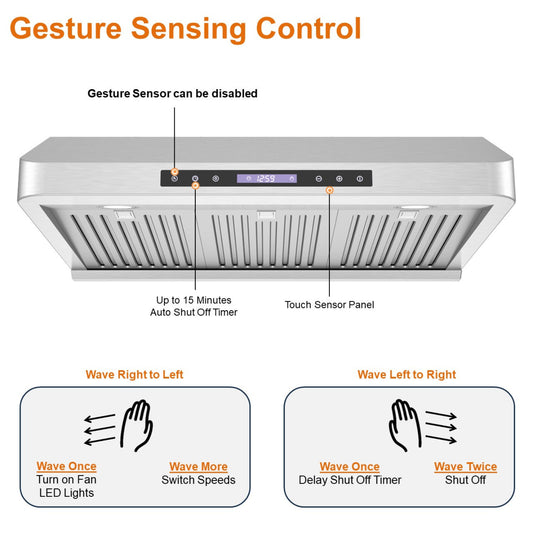 Gesture Sensing Control

Gesture Sensor can be disabled

12:59

Up to 15 Minutes
Auto Shut Off Timer

Touch Sensor Panel

Wave Right to Left

Wave Once
Turn on Fan
LED Lights

Wave More
Switch Speeds

Wave Left to Right

Wave Once
Delay Shut Off Timer

Wave Twice
Shut Off