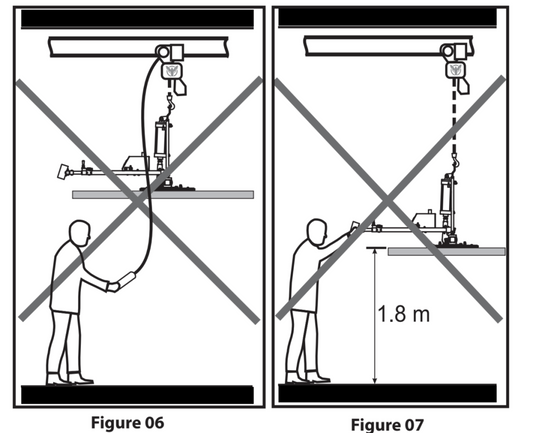 1.8 m

Figure 06

Figure 07