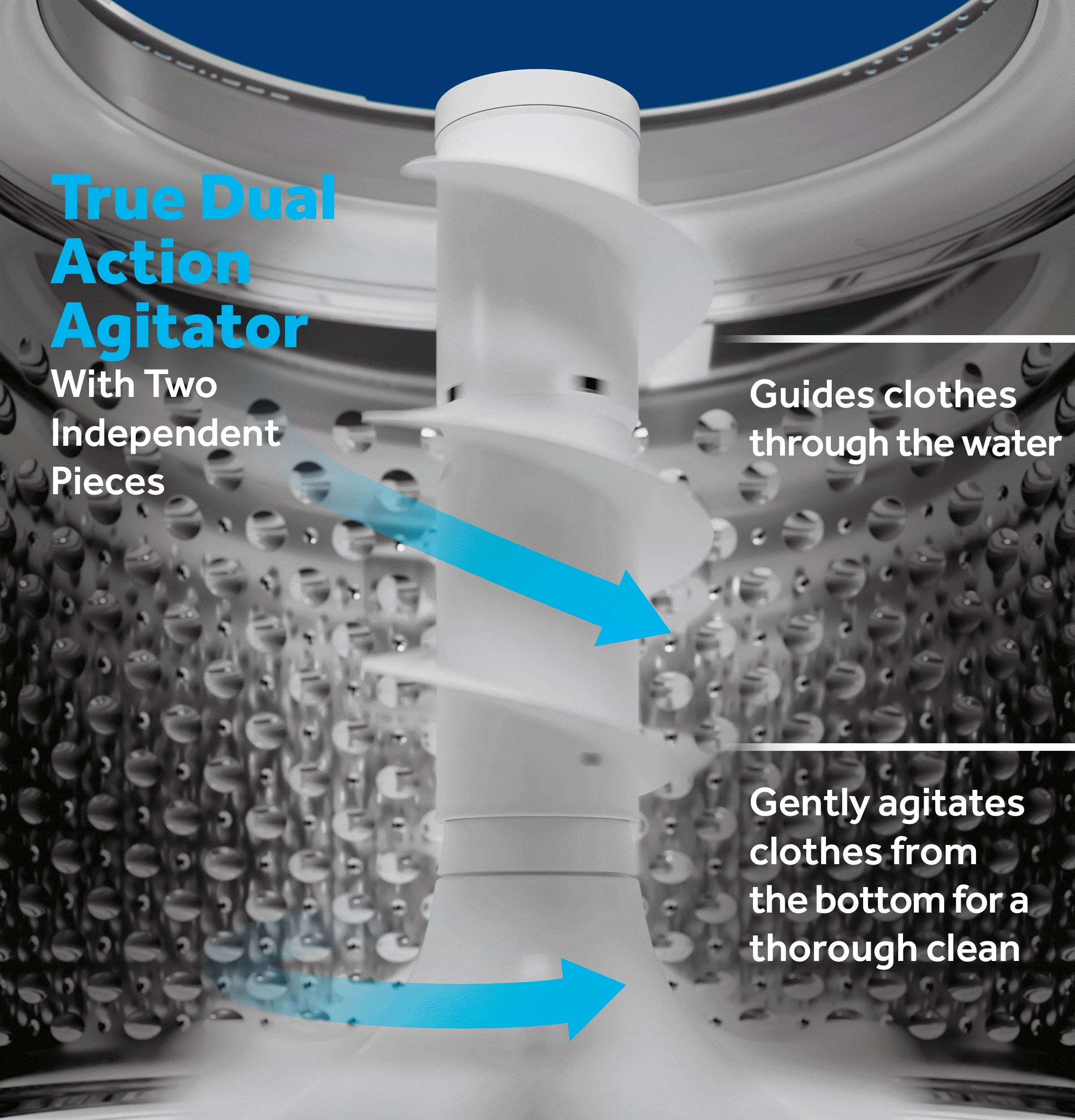 True Dual Action Agitator

With Two Independent Pieces

Guides clothes through the water

Gently agitates clothes from the bottom for a thorough clean