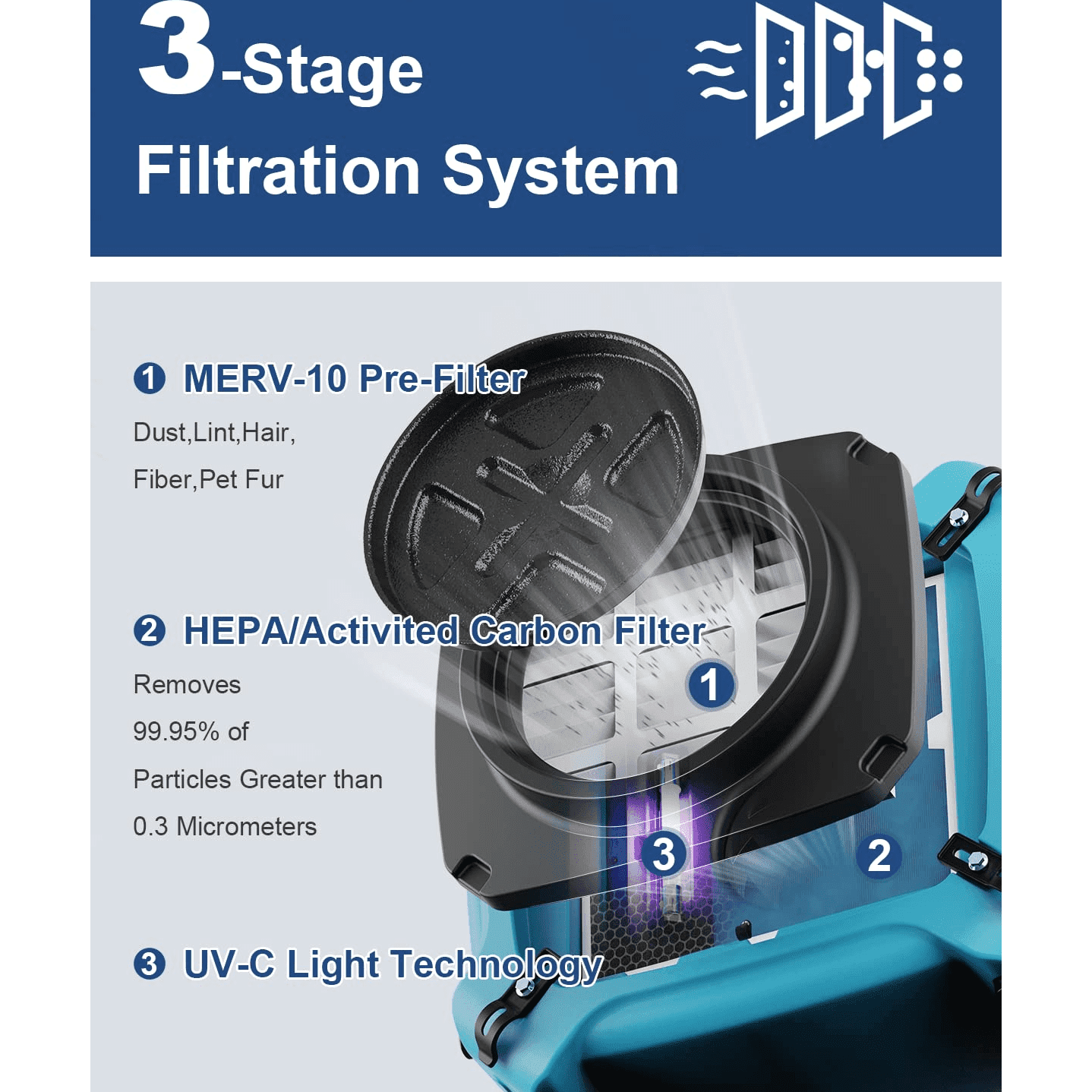 3-Stage
Filtration System

❶ MERV-10 Pre-Filter
Dust,Lint,Hair,
Fiber,Pet Fur

❷ HEPA/Activited Carbon Filter
Removes
99.95% of
Particles Greater than
0.3 Micrometers

❸ UV-C Light Technology

1
3
2