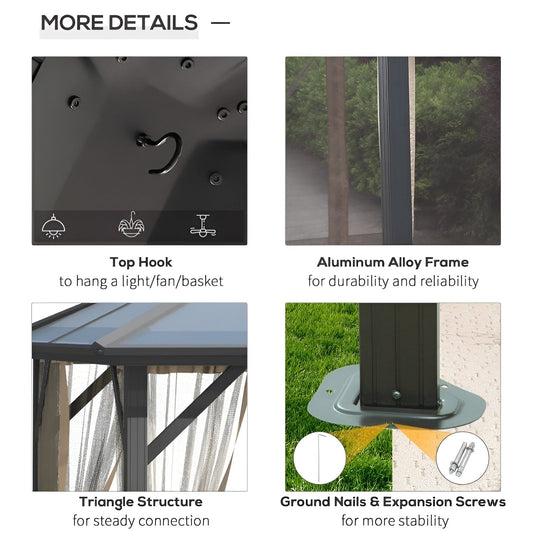 MORE DETAILS —

Top Hook
to hang a light/fan/basket

Aluminum Alloy Frame
for durability and reliability

Triangle Structure
for steady connection

Ground Nails & Expansion Screws
for more stability