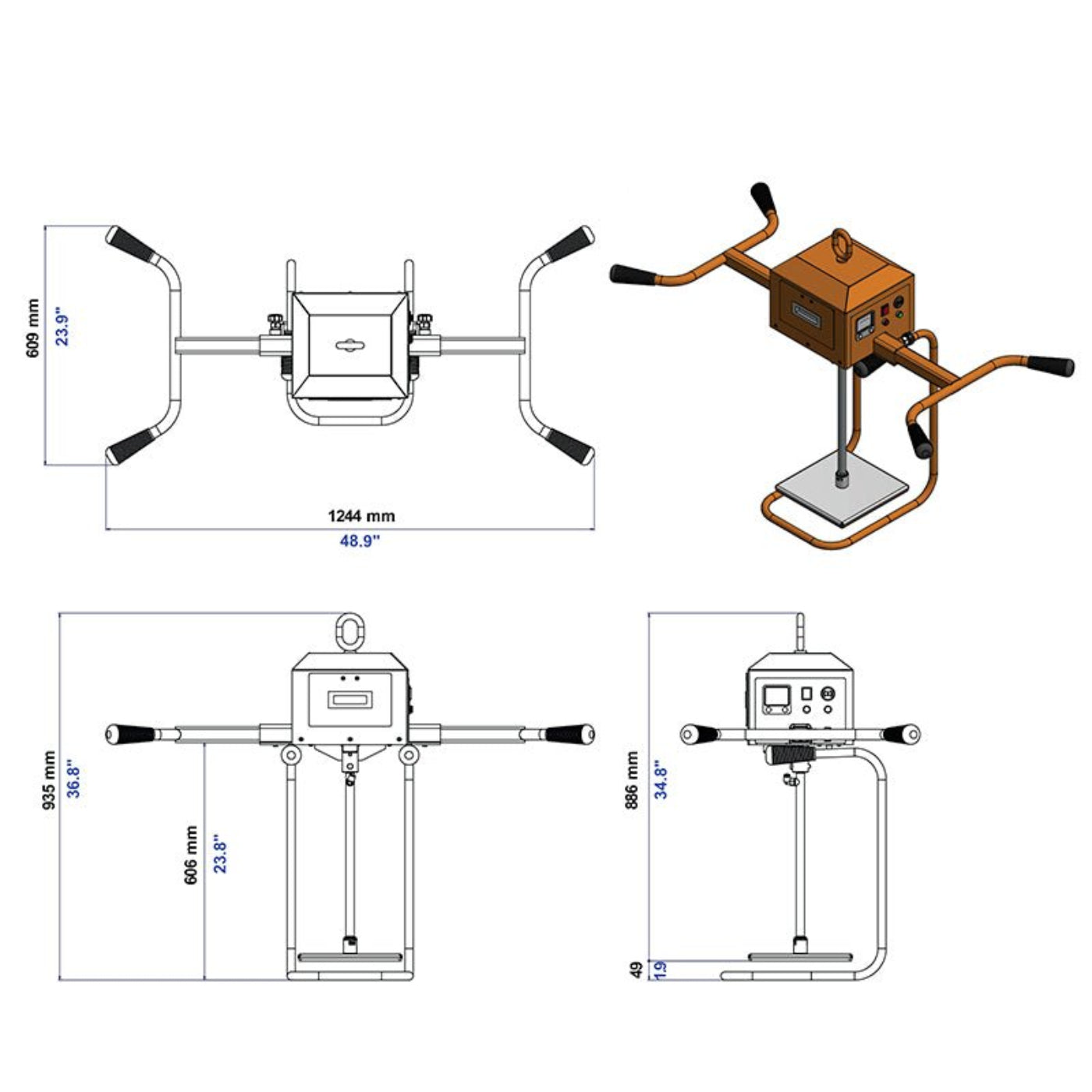 609 mm
23.9"
1244 mm
48.9"
935 mm
36.8"
606 mm
23.8"
886 mm
34.8"
49
1.9